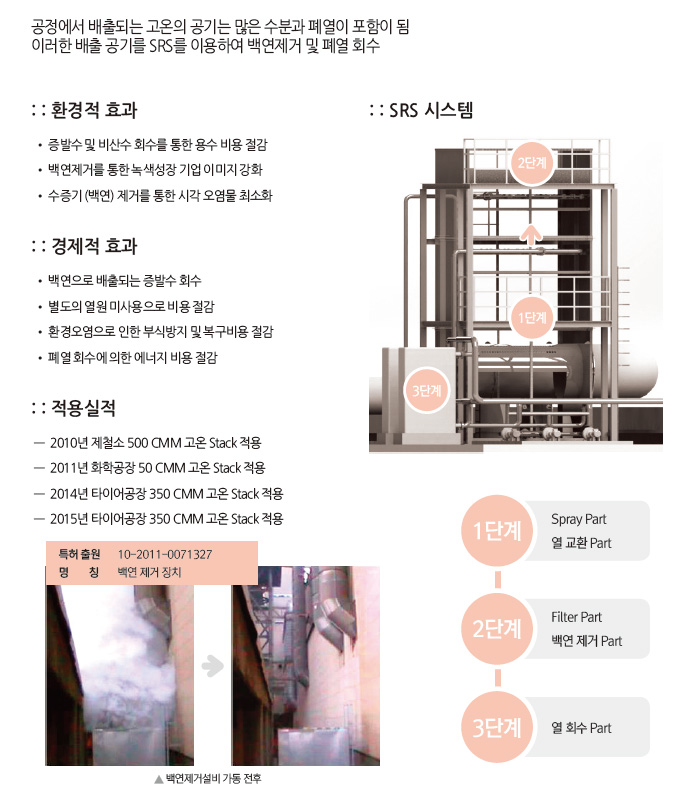 공정에서 배출되는 고온의 공기는 많은 수분과 폐열이 포함이 됨
이러한 배출 공기를 SRS를 이용하여 백연제거 및 폐열 회수

: : 환경적 효과

• 증발수 및 비산수 회수를 통한 용수 비용 절감
• 백연제거를 통한 녹색성장 기업 이미지 강화
• 수증기 (백연) 제거를 통한 시각 오염물 최소화

: : 경제적 효과

• 백연으로 배출되는 증발수 회수
• 별도의 열원 미사용으로 비용 절감
• 환경오염으로 인한 부식방지 및 복구비용 절감
• 폐열 회수에 의한 에너지 비용 절감

: : 적용실적

— 2010년 제철소 500 CMM 고온 Stack 적용
— 2011년 화학공장 50 CMM 고온 Stack 적용
— 2014년 타이어공장 350 CMM 고온 Stack 적용
— 2015년 타이어공장 350 CMM 고온 Stack 적용

특허 출원 10-2011-0071327
명 칭 백연 제거 장치

▲ 백연제거설비 가동 전후

: : SRS 시스템

2단계
1단계
3단계

1단계 Spray Part
열 교환 Part

2단계 Filter Part
백연 제거 Part

3단계 열 회수 Part